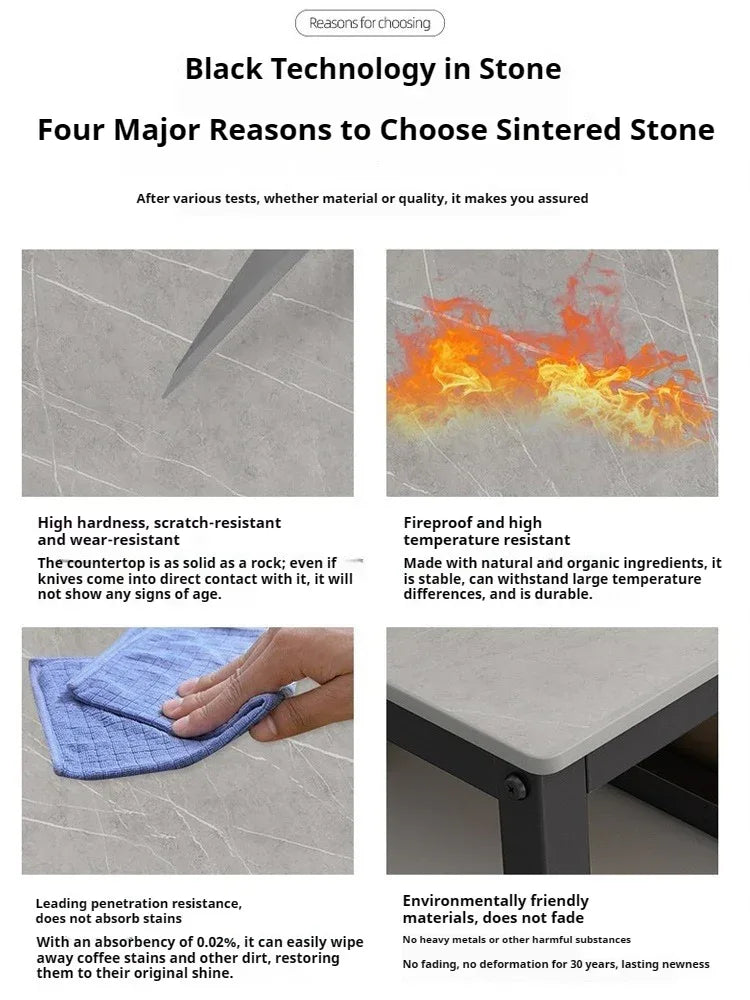 Reasons for choosing

Black Technology in Stone

Four Major Reasons to Choose Sintered Stone

After various tests, whether material or quality, it makes you assured

High hardness, scratch-resistant and wear-resistant

The countertop is as solid as a rock; even if knives come into direct contact with it, it will not show any signs of age.

Fireproof and high temperature resistant

Made with natural and organic ingredients, it is stable, can withstand large temperature differences, and is durable.

Leading penetration resistance, does not absorb stains

With an absorbency of 0.02%, it can easily wipe away coffee stains and other dirt, restoring them to their original shine.

Environmentally friendly materials, does not fade

No heavy metals or other harmful substances

No fading, no deformation for 30 years, lasting newness